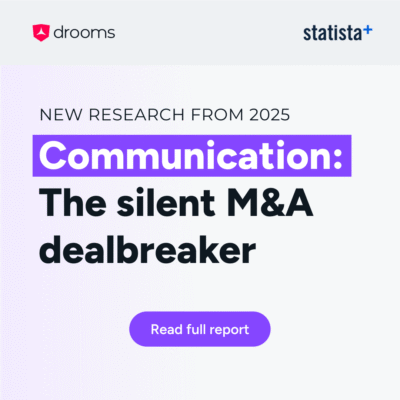 drooms

statista+

NEW RESEARCH FROM 2025

Communication: The silent M&A dealbreaker

Read full report