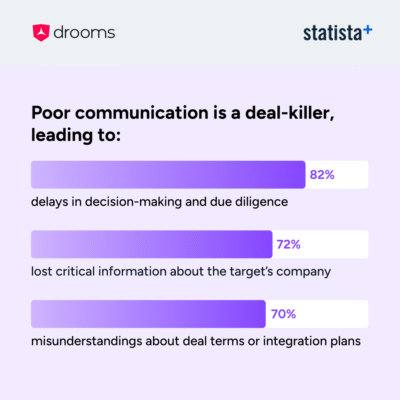 drooms

statista+

Poor communication is a deal-killer, leading to:

82%

delays in decision-making and due diligence

72%

lost critical information about the target's company

70%

misunderstandings about deal terms or integration plans