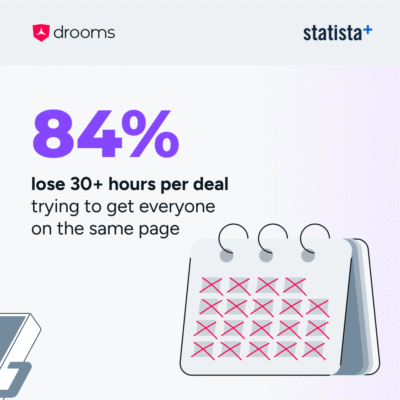 drooms

statista+

84%

lose 30+ hours per deal trying to get everyone on the same page