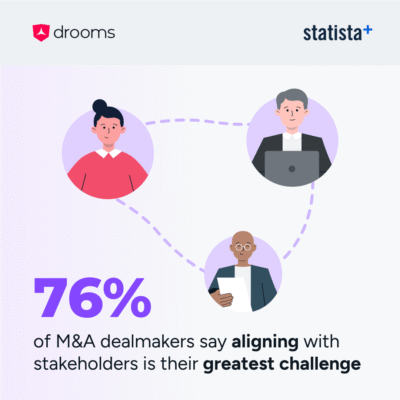 drooms

statista+

76%

of M&A dealmakers say aligning with stakeholders is their greatest challenge