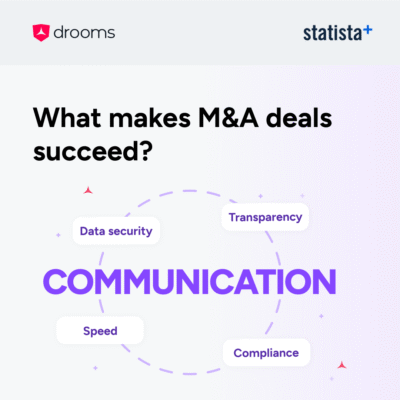 drooms

statista+

What makes M&A deals succeed?

Data security

Transparency

COMMUNICATION

Speed

Compliance